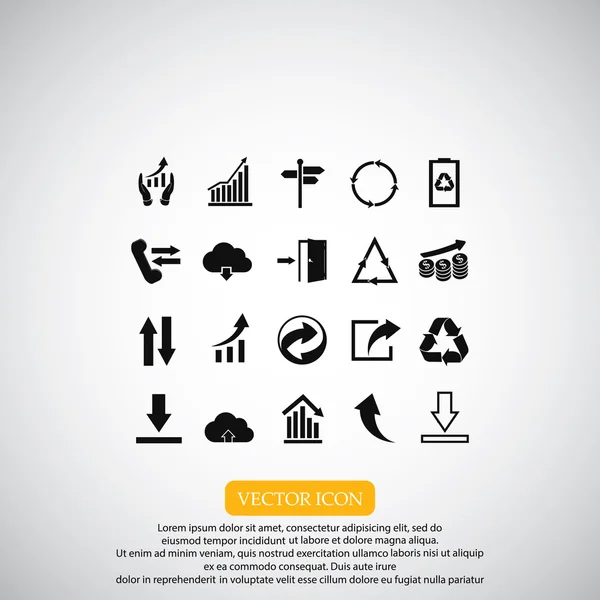 VECTOR ICON

Lorem ipsum dolor sit amet, consectetur adipisicing elit, sed do eiusmod tempor incididunt ut labore et dolore magna aliqua. Ut enim ad minim veniam, quis nostrud exercitation ullamco laboris nisi ut aliquip ex ea commodo consequat. Duis aute irure dolor in reprehenderit in voluptate velit esse cillum dolore eu fugiat nulla pariatur