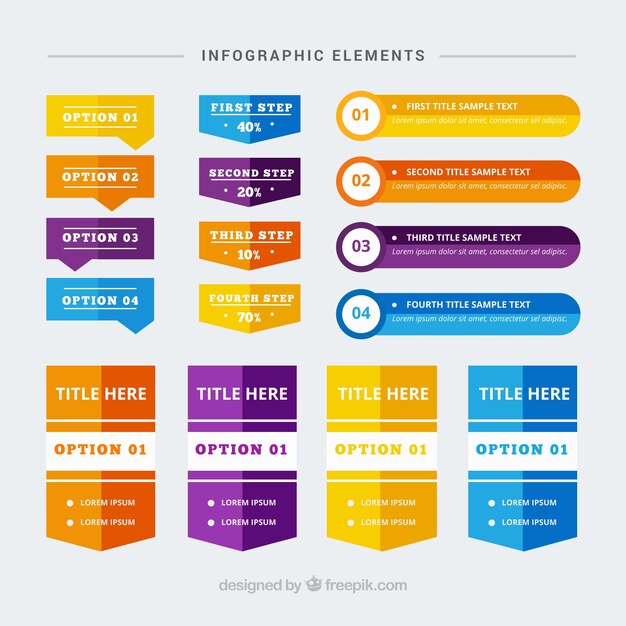 INFOGRAPHIC ELEMENTS

OPTION 01

OPTION 02

OPTION 03

OPTION 04

FIRST STEP
• 40% •

SECOND STEP
• 20% •

THIRD STEP
• 10% •

FOURTH STEP
• 70% •

01
• FIRST TITLE SAMPLE TEXT
Lorem ipsum dolor sit amet, consectetur sel adipisc.

02
• SECOND TITLE SAMPLE TEXT
Lorem ipsum dolor sit amet, consectetur sel adipisc.

03
• THIRD TITLE SAMPLE TEXT
Lorem ipsum dolor sit amet, consectetur sel adipisc.

04
• FOURTH TITLE SAMPLE TEXT
Lorem ipsum dolor sit amet, consectetur sel adipisc.

TITLE HERE
OPTION 01
• LOREM IPSUM
• LOREM IPSUM

TITLE HERE
OPTION 01
• LOREM IPSUM
• LOREM IPSUM

TITLE HERE
OPTION 01
• LOREM IPSUM
• LOREM IPSUM

TITLE HERE
OPTION 01
• LOREM IPSUM
• LOREM IPSUM

designed by freepik.com