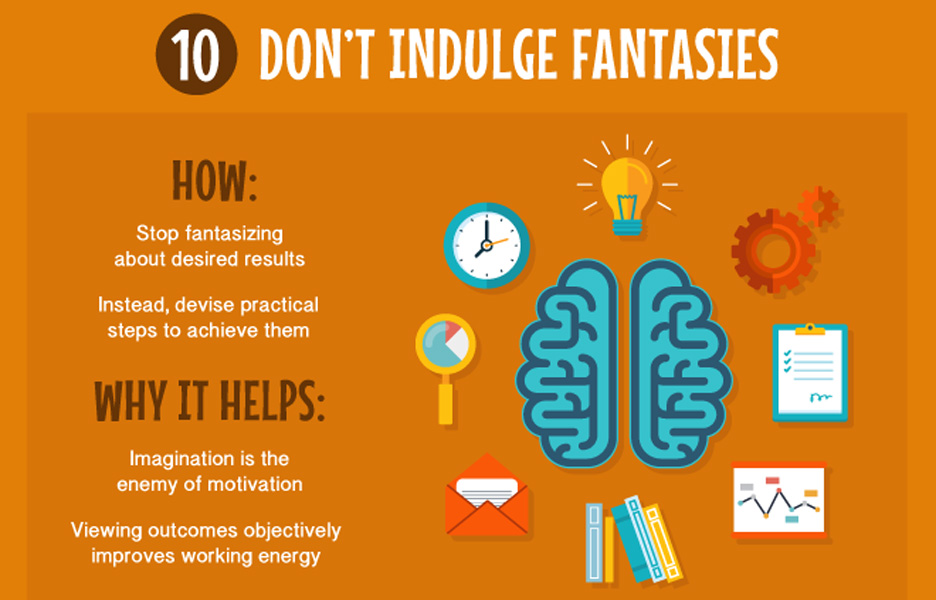 10 DON'T INDULGE FANTASIES

HOW:

Stop fantasizing about desired results

Instead, devise practical steps to achieve them

WHY IT HELPS:

Imagination is the enemy of motivation

Viewing outcomes objectively improves working energy