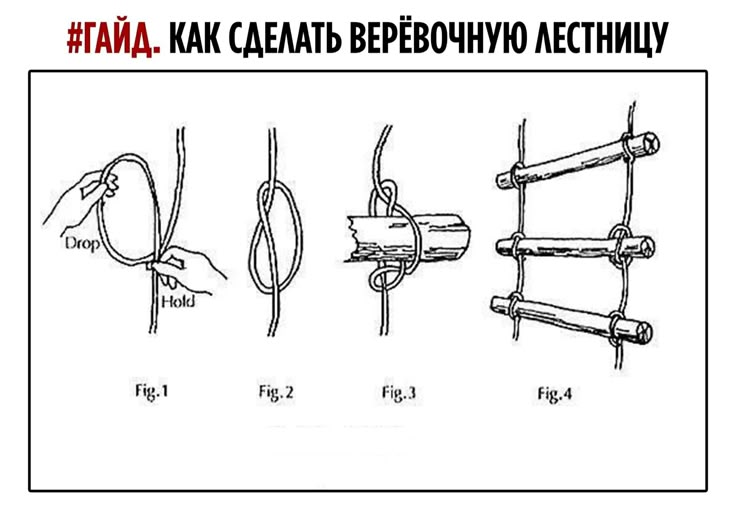 #ГАЙД. КАК СДЕЛАТЬ ВЕРЁВОЧНУЮ ЛЕСТНИЦУ

Drop

Hold

Fig.1

Fig.2

Fig.3

Fig.4