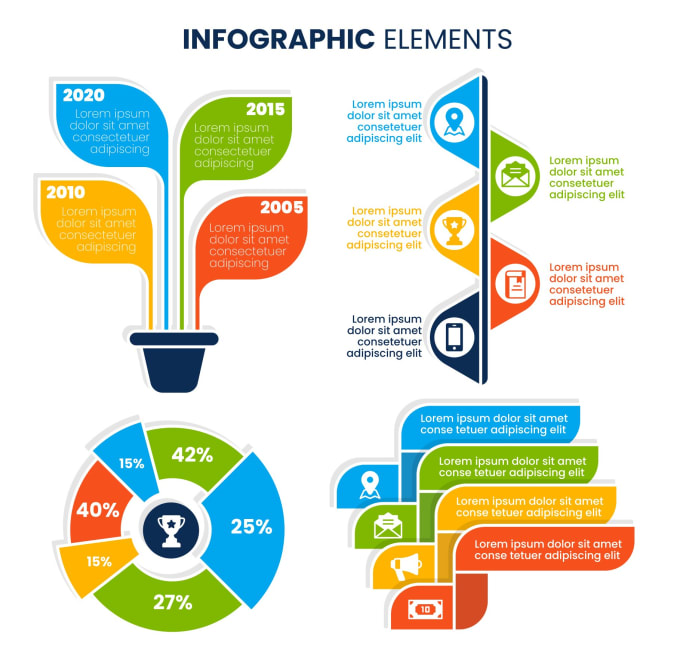 INFOGRAPHIC ELEMENTS

2020
Lorem ipsum dolor sit amet consectetuer adipiscing

2015
Lorem ipsum dolor sit amet consectetuer adipiscing

2010
Lorem ipsum dolor sit amet consectetuer adipiscing

2005
Lorem ipsum dolor sit amet consectetuer adipiscing

Lorem ipsum dolor sit amet consetetuer adipiscing elit

Lorem ipsum dolor sit amet consetetuer adipiscing elit

Lorem ipsum dolor sit amet consetetuer adipiscing elit

Lorem ipsum dolor sit amet consetetuer adipiscing elit

Lorem ipsum dolor sit amet consetetuer adipiscing elit

15%
42%
40%
25%
15%
27%

Lorem ipsum dolor sit amet conse tetuer adipiscing elit

Lorem ipsum dolor sit amet conse tetuer adipiscing elit

Lorem ipsum dolor sit amet conse tetuer adipiscing elit

Lorem ipsum dolor sit amet conse tetuer adipiscing elit

10