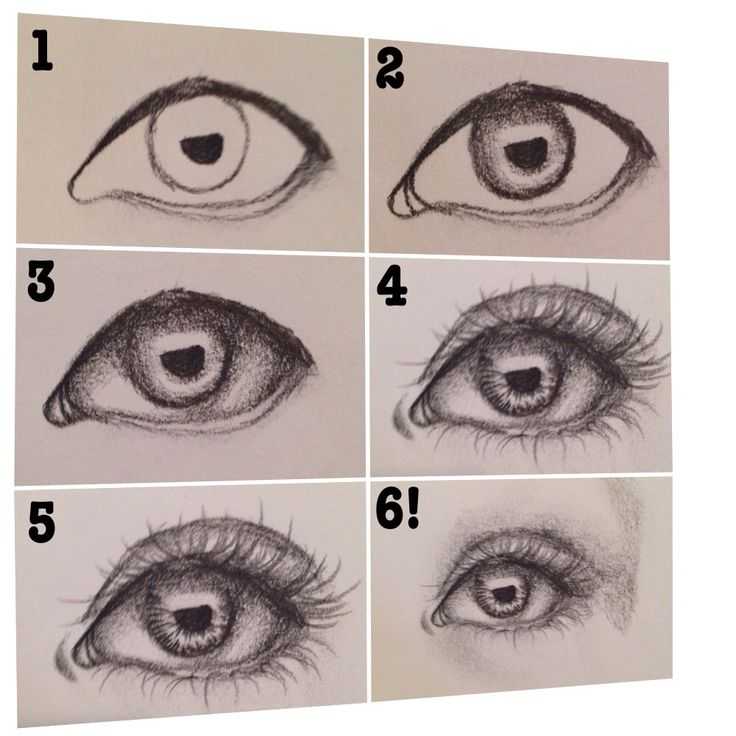 1

2

3

4

5

6!