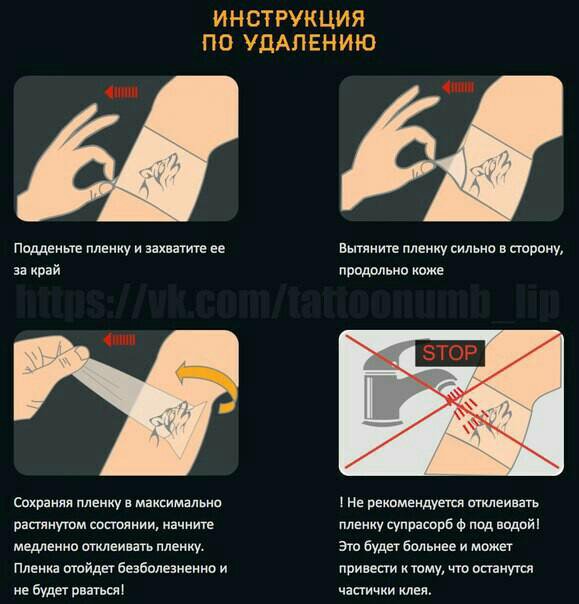 ИНСТРУКЦИЯ
ПО УДАЛЕНИЮ

Подденьте пленку и захватите ее за край

Вытяните пленку сильно в сторону, продольно коже

https://vk.com/tattoonumb_lip

STOP

Сохраняя пленку в максимально растянутом состоянии, начните медленно отклеивать пленку. Пленка отойдет безболезненно и не будет рваться!

! Не рекомендуется отклеивать пленку супрасорб ф под водой! Это будет больнее и может привести к тому, что останутся частички клея.